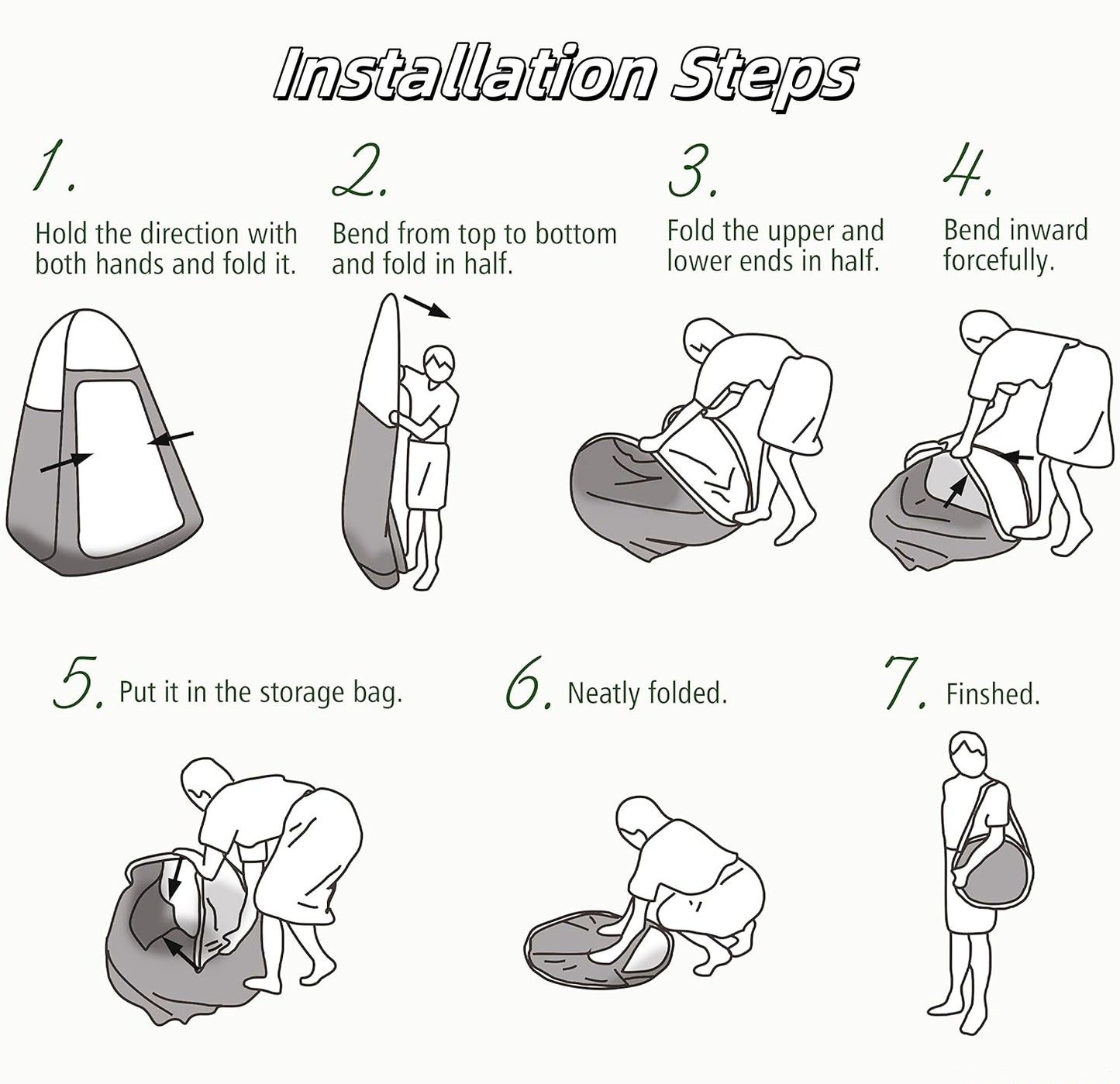 Installation Steps

1.
Hold the direction with both hands and fold it.

2.
Bend from top to bottom and fold in half.

3.
Fold the upper and lower ends in half.

4.
Bend inward forcefully.

5. Put it in the storage bag.

6. Neatly folded.

7. Finshed.