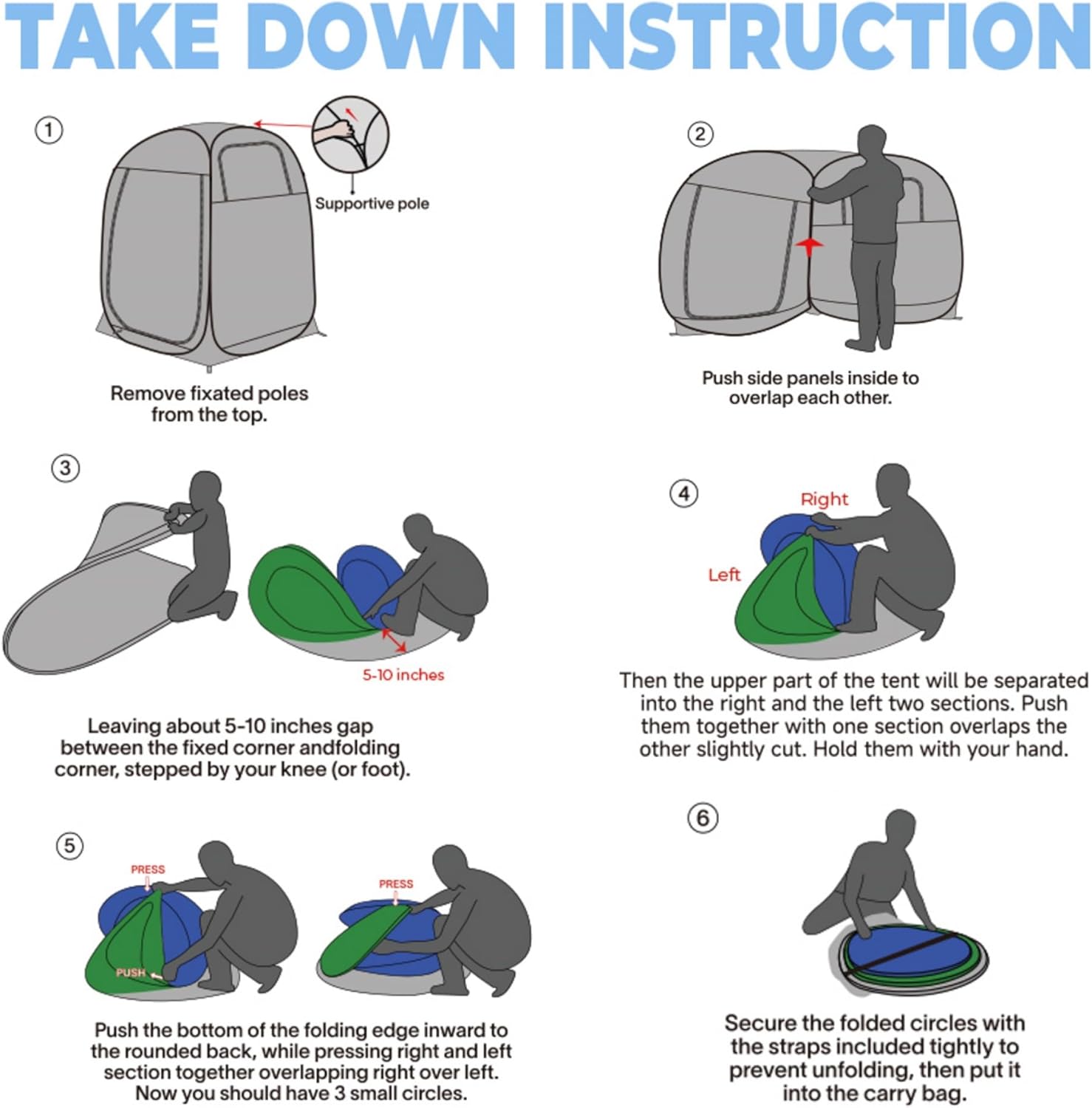 TAKE DOWN INSTRUCTION

①

Supportive pole

Remove fixated poles from the top.

②

Push side panels inside to overlap each other.

③

5-10 inches

Leaving about 5-10 inches gap between the fixed corner andfolding corner, stepped by your knee (or foot).

④

Right

Left

Then the upper part of the tent will be separated into the right and the left two sections. Push them together with one section overlaps the other slightly cut. Hold them with your hand.

⑤

PRESS

PUSH

PRESS

Push the bottom of the folding edge inward to the rounded back, while pressing right and left section together overlapping right over left. Now you should have 3 small circles.

⑥

Secure the folded circles with the straps included tightly to prevent unfolding, then put it into the carry bag.